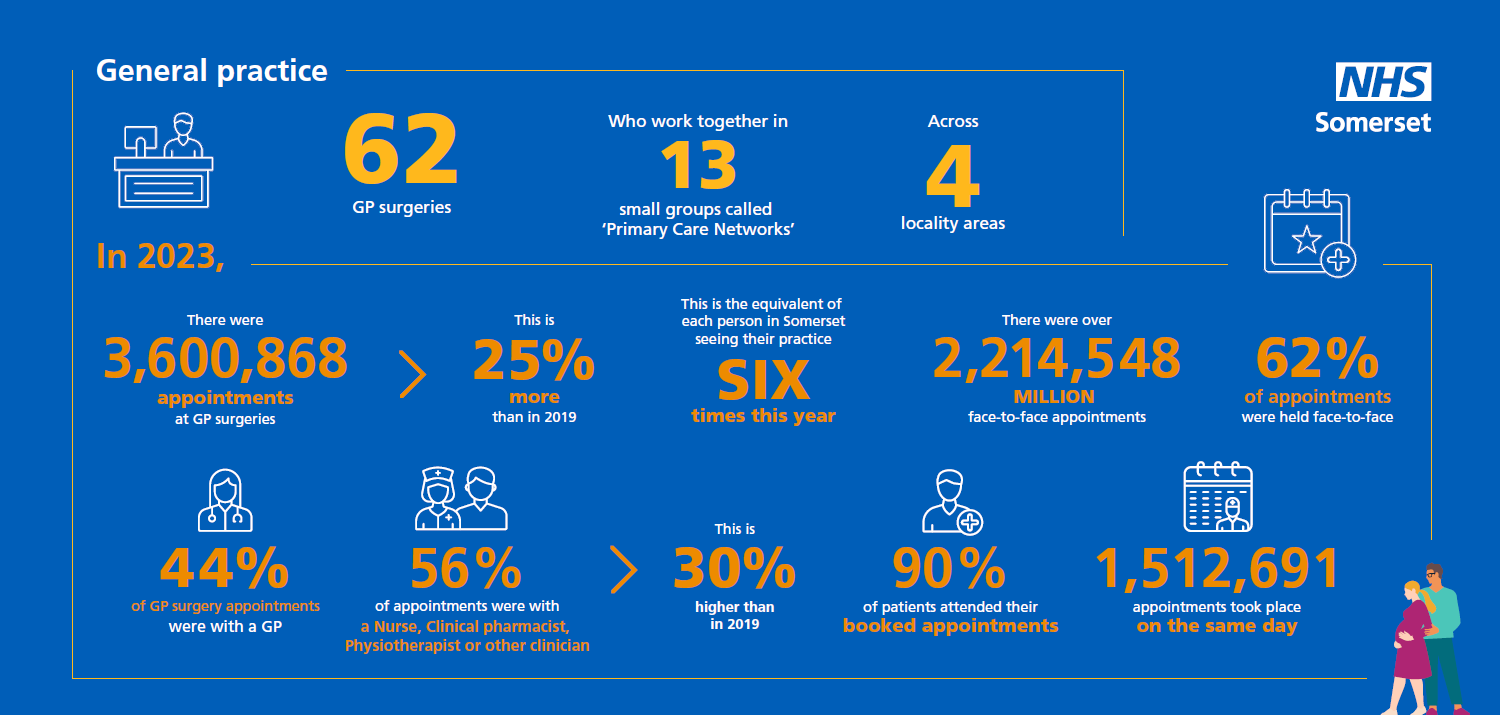 General practice

NHS
Somerset

62
GP surgeries

Who work together in
13
small groups called 'Primary Care Networks'

Across
4
locality areas

In 2023,

There were
3,600,868
appointments
at GP surgeries

This is
25%
more
than in 2019

This is the equivalent of each person in Somerset seeing their practice
SIX
times this year

There were over
2,214,548
MILLION
face-to-face appointments

62%
of appointments
were held face-to-face

44%
of GP surgery appointments
were with a GP

56%
of appointments were with
a Nurse, Clinical pharmacist, Physiotherapist or other clinician

This is
30%
higher than in 2019

90%
of patients attended their
booked appointments

1,512,691
appointments took place
on the same day